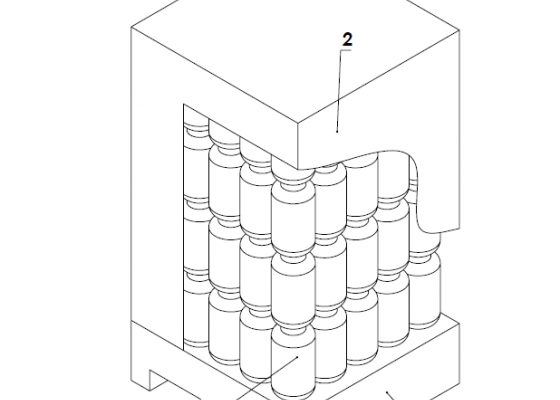 2